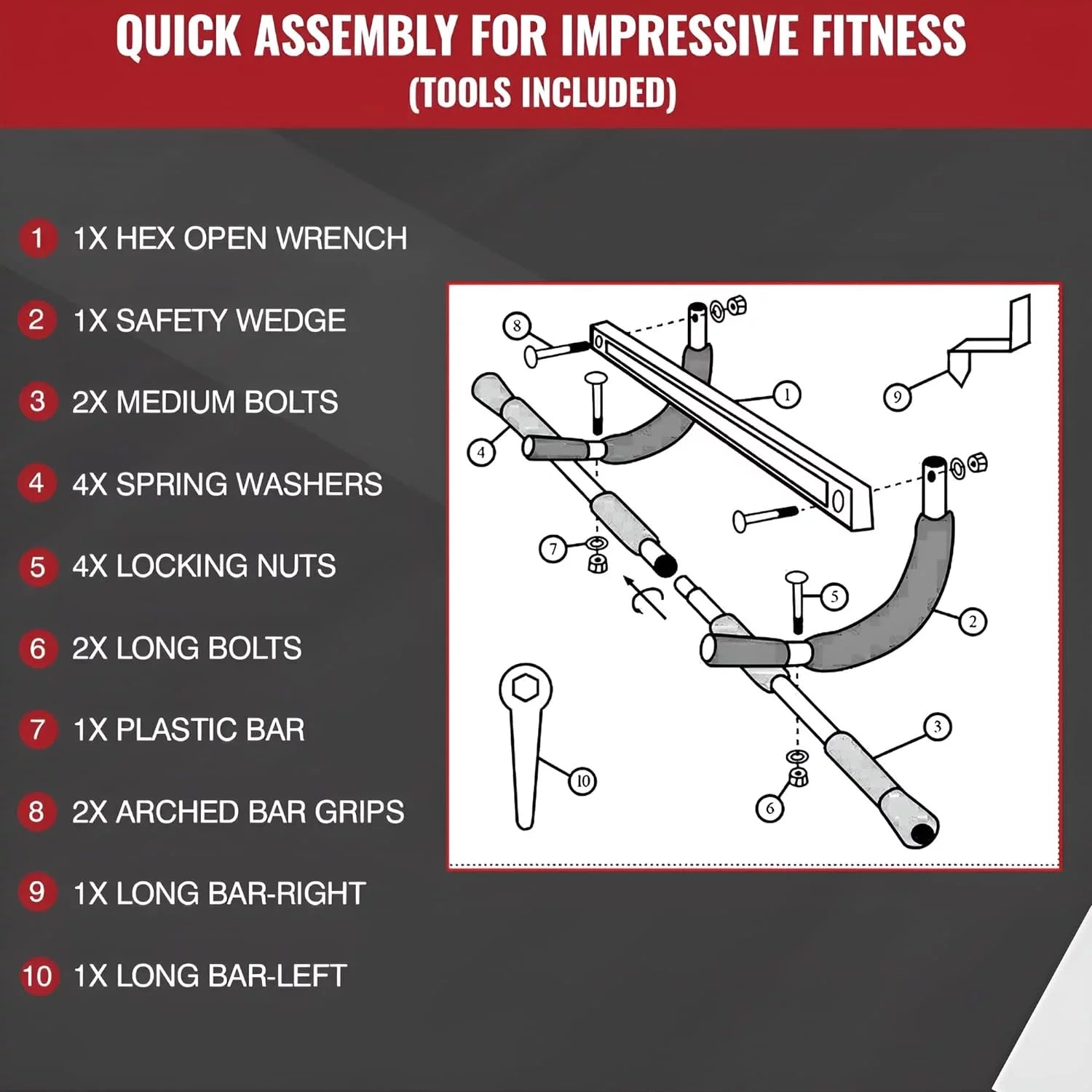 QUICK ASSEMBLY FOR IMPRESSIVE FITNESS
(TOOLS INCLUDED)

1 1X HEX OPEN WRENCH

2 1X SAFETY WEDGE

3 2X MEDIUM BOLTS

4 4X SPRING WASHERS

5 4X LOCKING NUTS

6 2X LONG BOLTS

7 1X PLASTIC BAR

8 2X ARCHED BAR GRIPS

9 1X LONG BAR-RIGHT

10 1X LONG BAR-LEFT

8 1 9 4 7 5 2 3 10 6